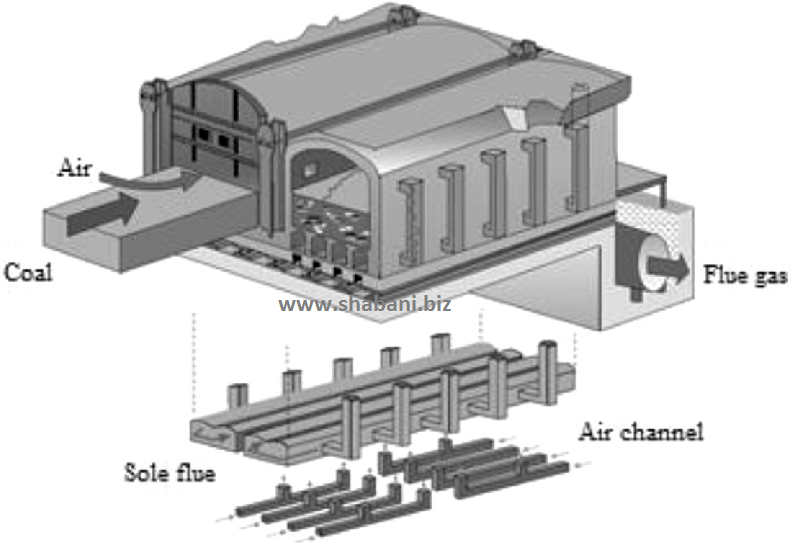 Air

Coal

Flue gas

www.shabani.biz

Air channel

Sole flue