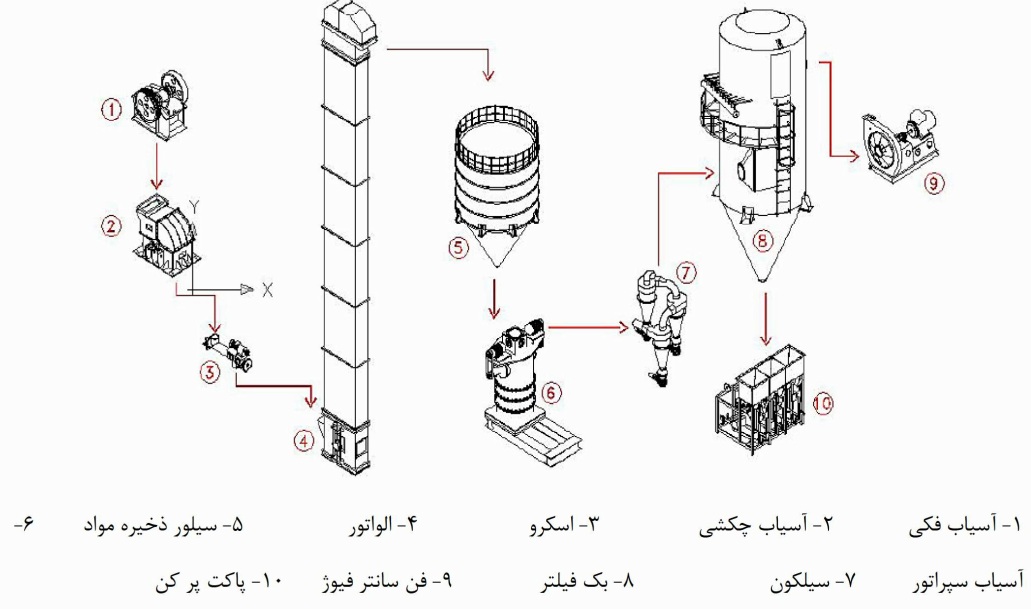 1
2
Y
X
3
4
5
6
7
8
9
10

۱- آسیاب فکی ۲- آسیاب چکشی ۳- اسکرو ۴- الواتور ۵- سیلور ذخیره مواد ۶- آسیاب سپراتور ۷- سیلکون ۸- بک فیلتر ۹- فن سانتر فیوژ ۱۰- پاکت پر کن